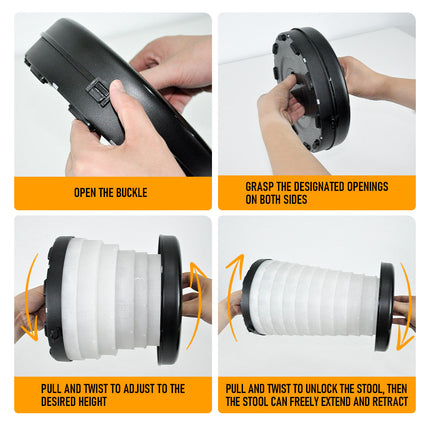 OPEN THE BUCKLE

GRASP THE DESIGNATED OPENINGS ON BOTH SIDES

PULL AND TWIST TO ADJUST TO THE DESIRED HEIGHT

PULL AND TWIST TO UNLOCK THE STOOL, THEN THE STOOL CAN FREELY EXTEND AND RETRACT