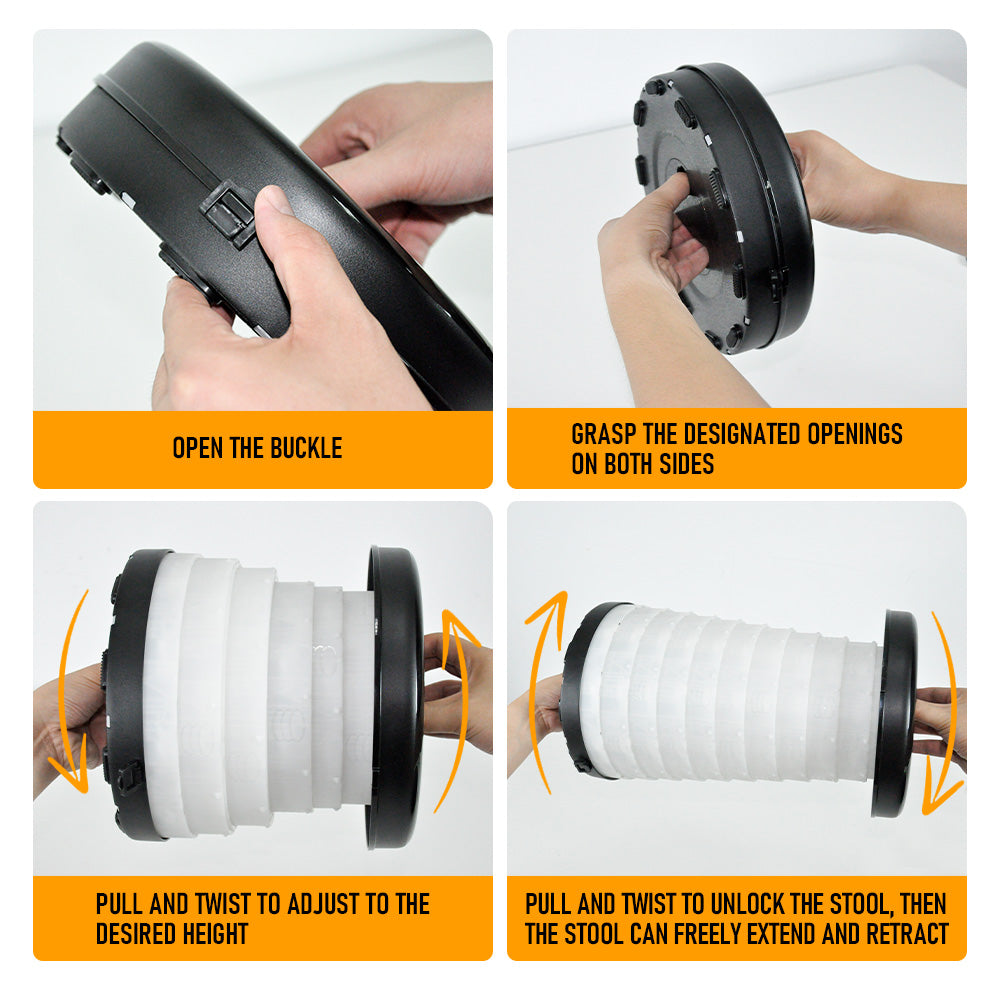 OPEN THE BUCKLE

GRASP THE DESIGNATED OPENINGS ON BOTH SIDES

PULL AND TWIST TO ADJUST TO THE DESIRED HEIGHT

PULL AND TWIST TO UNLOCK THE STOOL, THEN THE STOOL CAN FREELY EXTEND AND RETRACT