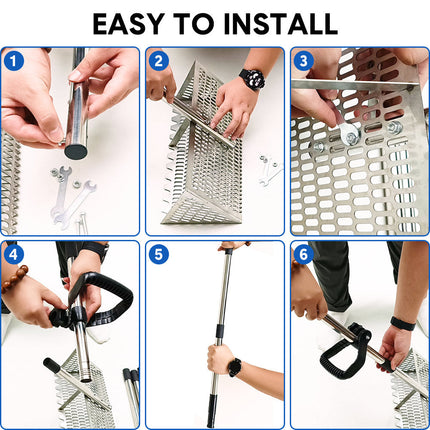 EASY TO INSTALL

1

2

3

4

5

6