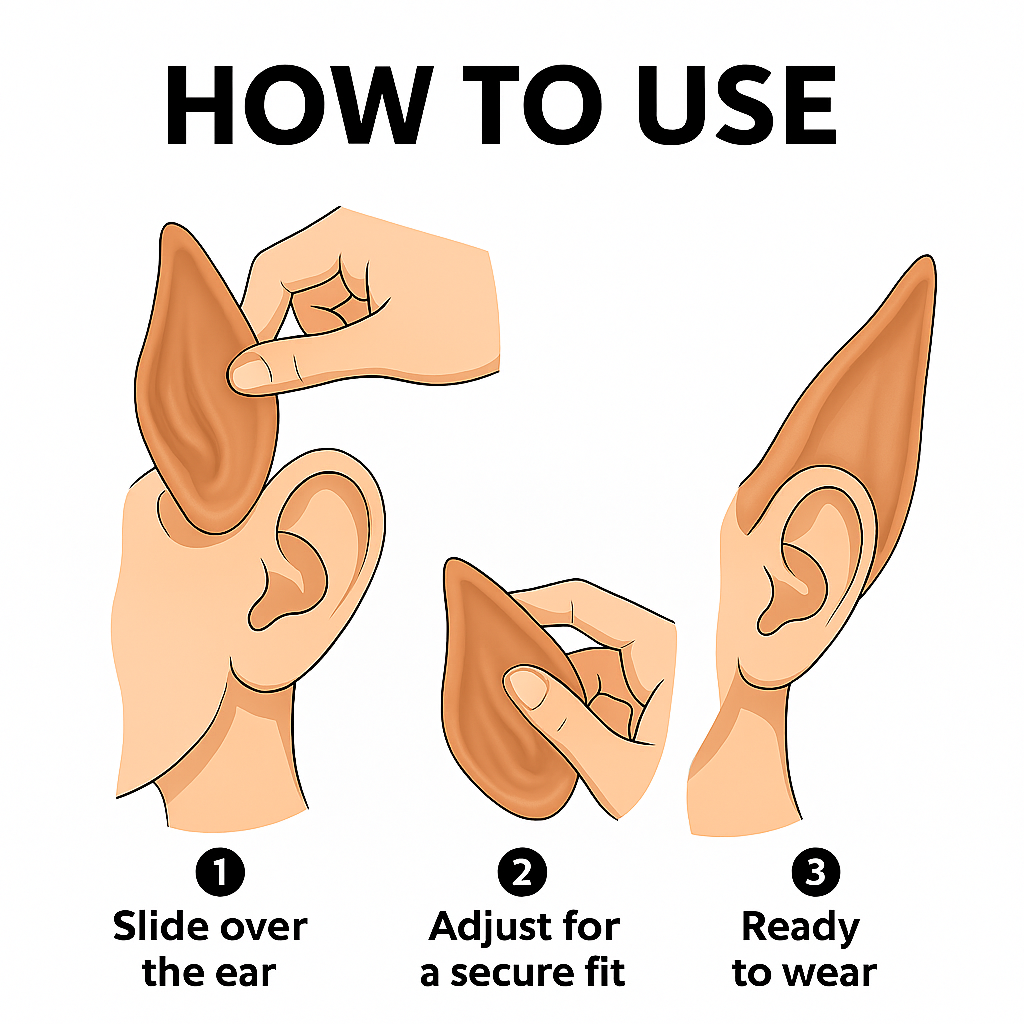 HOW TO USE

1
Slide over the ear

2
Adjust for a secure fit

3
Ready to wear