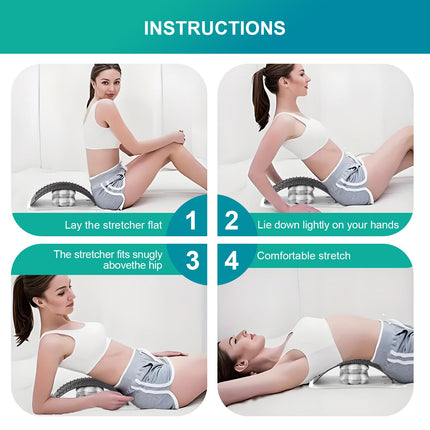 INSTRUCTIONS

Lay the stretcher flat 1

2 Lie down lightly on your hands

The stretcher fits snugly abovethe hip 3

4 Comfortable stretch