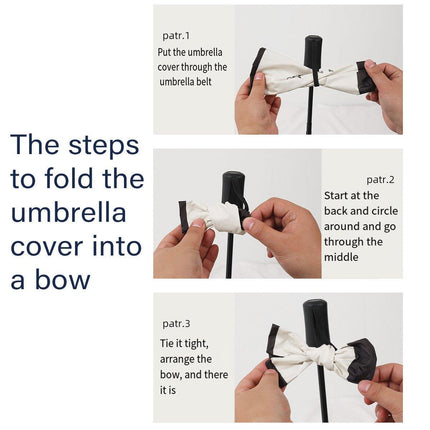 The steps to fold the umbrella cover into a bow

patr.1
Put the umbrella cover through the umbrella belt

patr.2
Start at the back and circle around and go through the middle

patr.3
Tie it tight, arrange the bow, and there it is