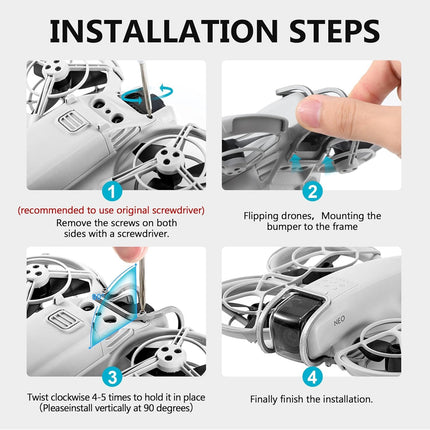 INSTALLATION STEPS

1

(recommended to use original screwdriver)
Remove the screws on both sides with a screwdriver.

2

Flipping drones，Mounting the bumper to the frame

3

Twist clockwise 4-5 times to hold it in place
(Pleaseinstall vertically at 90 degrees)

NEO

4

Finally finish the installation.