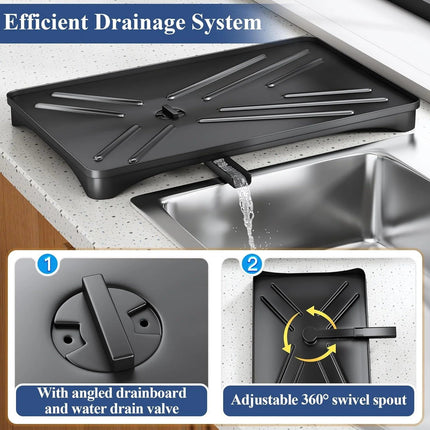 Efficient Drainage System

1

With angled drainboard and water drain valve

2

Adjustable 360° swivel spout