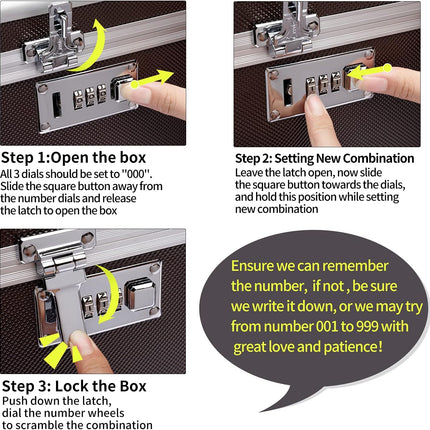 Step 1:Open the box
All 3 dials should be set to "000". Slide the square button away from the number dials and release the latch to open the box

Step 2: Setting New Combination
Leave the latch open, now slide the square button towards the dials, and hold this position while setting new combination

Step 3: Lock the Box
Push down the latch, dial the number wheels to scramble the combination

Ensure we can remember the number, if not , be sure we write it down, or we may try from number 001 to 999 with great love and patience!