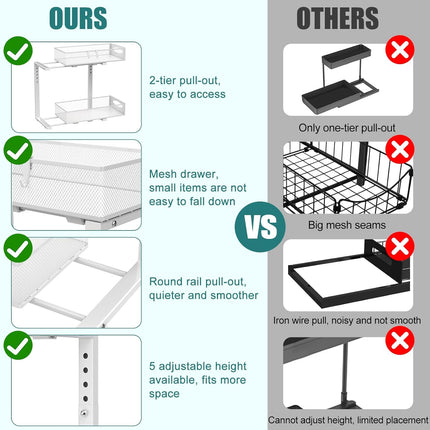 OURS

2-tier pull-out, easy to access

Mesh drawer, small items are not easy to fall down

Round rail pull-out, quieter and smoother

5 adjustable height available, fits more space

VS

OTHERS

Only one-tier pull-out

Big mesh seams

Iron wire pull, noisy and not smooth

Cannot adjust height, limited placement