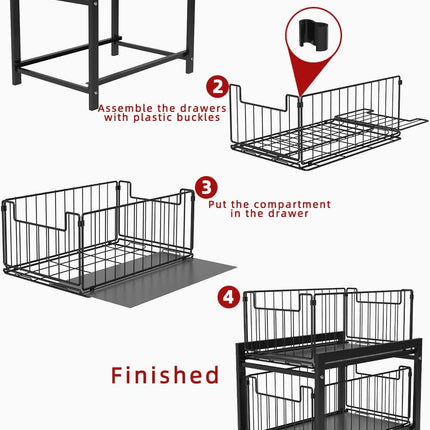 2
Assemble the drawers with plastic buckles

3
Put the compartment in the drawer

4

Finished