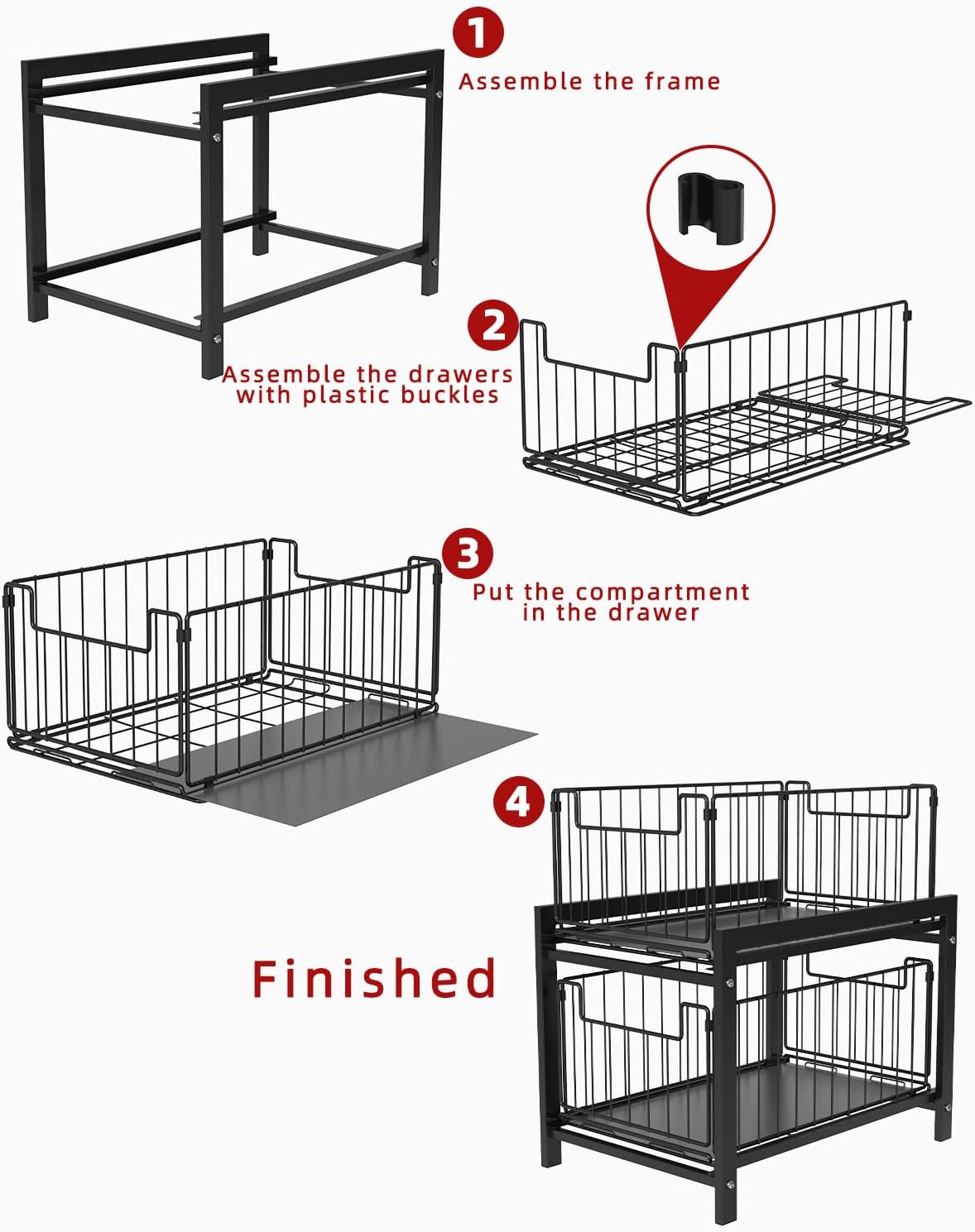 1
Assemble the frame

2
Assemble the drawers with plastic buckles

3
Put the compartment in the drawer

4
Finished