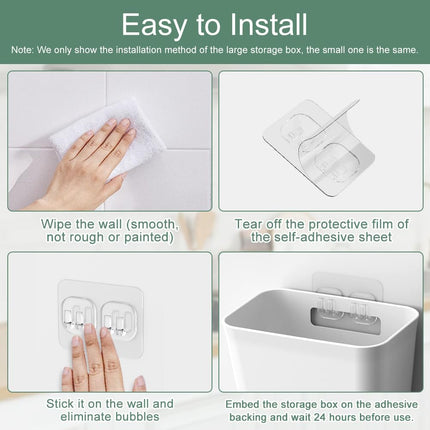 Easy to Install

Note: We only show the installation method of the large storage box, the small one is the same.

Wipe the wall (smooth, not rough or painted)

Tear off the protective film of the self-adhesive sheet

Stick it on the wall and eliminate bubbles

Embed the storage box on the adhesive backing and wait 24 hours before use.