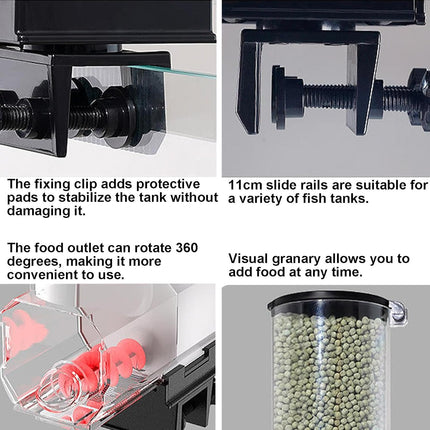 The fixing clip adds protective pads to stabilize the tank without damaging it.

11cm slide rails are suitable for a variety of fish tanks.

The food outlet can rotate 360 degrees, making it more convenient to use.

Visual granary allows you to add food at any time.