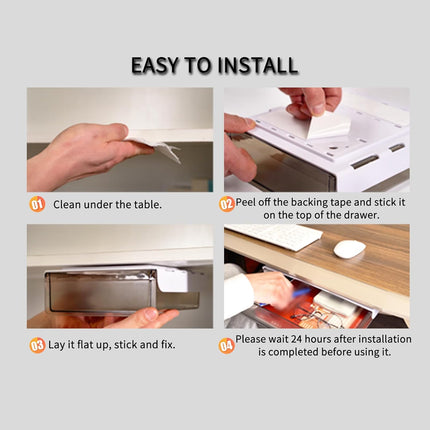 EASY TO INSTALL

01 Clean under the table.

02 Peel off the backing tape and stick it on the top of the drawer.

03 Lay it flat up, stick and fix.

04 Please wait 24 hours after installation is completed before using it.