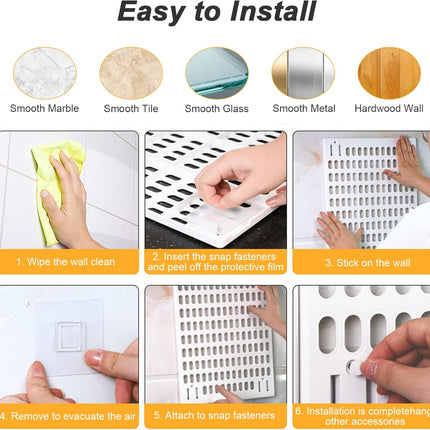 Easy to Install

Smooth Marble

Smooth Tile

Smooth Glass

Smooth Metal

Hardwood Wall

1. Wipe the wall clean

2. Insert the snap fasteners and peel off the protective film

3. Stick on the wall

4. Remove to evacuate the air

5. Attach to snap fasteners

6. Installation is completehang other accessories