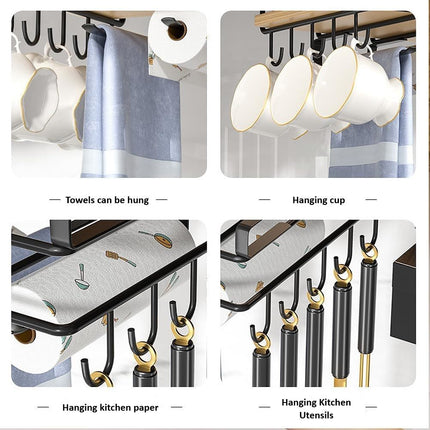 — Towels can be hung —

— Hanging cup —

— Hanging kitchen paper —

— Hanging Kitchen Utensils —