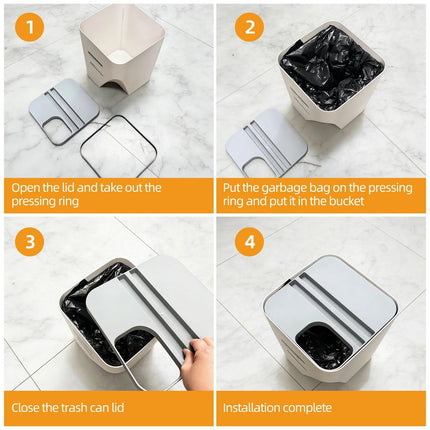 1

Open the lid and take out the pressing ring

2

Put the garbage bag on the pressing ring and put it in the bucket

3

Close the trash can lid

4

Installation complete