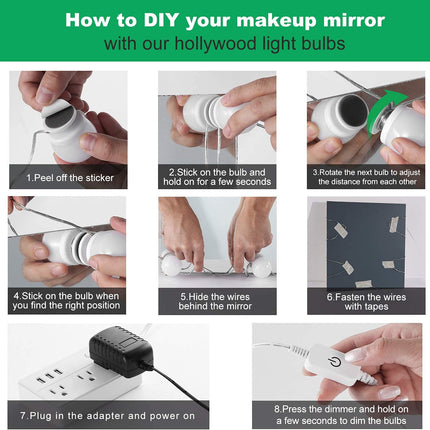 How to DIY your makeup mirror
with our hollywood light bulbs

1.Peel off the sticker

2.Stick on the bulb and hold on for a few seconds

3.Rotate the next bulb to adjust the distance from each other

4.Stick on the bulb when you find the right position

5.Hide the wires behind the mirror

6.Fasten the wires with tapes

7.Plug in the adapter and power on

8.Press the dimmer and hold on a few seconds to dim the bulbs