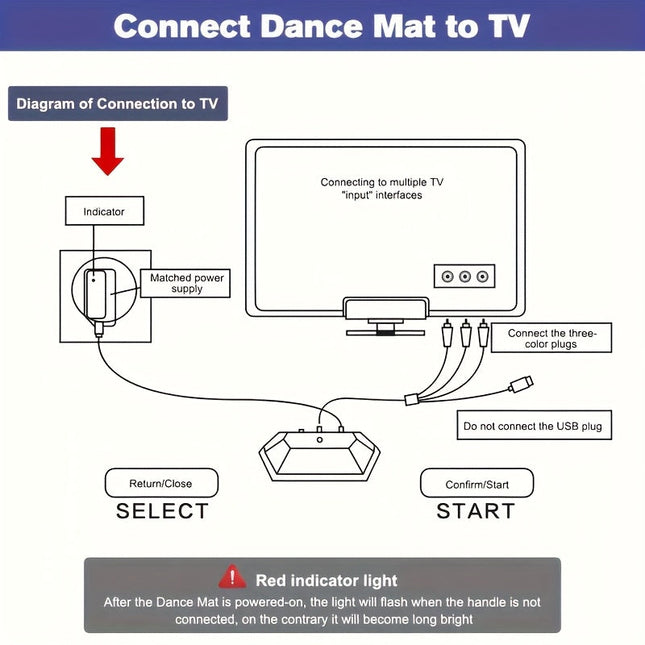 Connect Dance Mat to TV

Diagram of Connection to TV

Indicator

Matched power supply

Connecting to multiple TV "input" interfaces

Connect the three-color plugs

Do not connect the USB plug

Return/Close

SELECT

Confirm/Start

START

Red indicator light

After the Dance Mat is powered-on, the light will flash when the handle is not connected, on the contrary it will become long bright