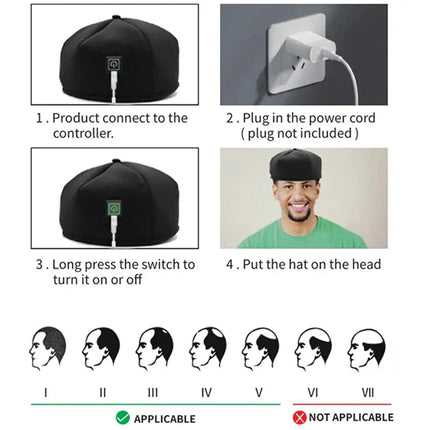 1 . Product connect to the controller.

2 . Plug in the power cord ( plug not included )

3 . Long press the switch to turn it on or off

4 . Put the hat on the head

I II III IV V VI VII

APPLICABLE

NOT APPLICABLE