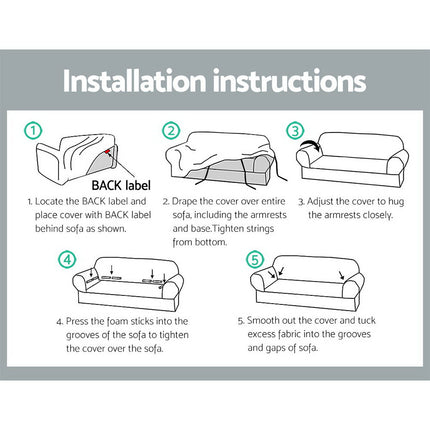 Installation instructions

1

BACK label

1. Locate the BACK label and place cover with BACK label behind sofa as shown.

2

2. Drape the cover over entire sofa, including the armrests and base.Tighten strings from bottom.

3

3. Adjust the cover to hug the armrests closely.

4

4. Press the foam sticks into the grooves of the sofa to tighten the cover over the sofa.

5

5. Smooth out the cover and tuck excess fabric into the grooves and gaps of sofa.