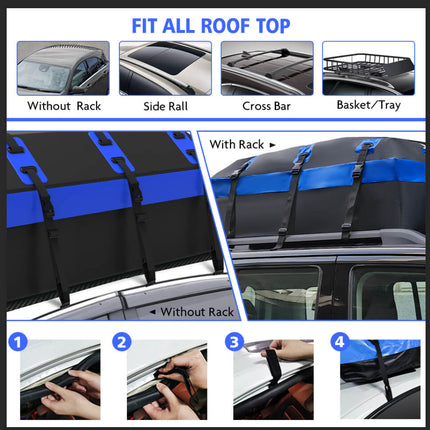 FIT ALL ROOF TOP

Without Rack

Side Rall

Cross Bar

Basket/Tray

With Rack ►

◄ Without Rack

1

2

3

4