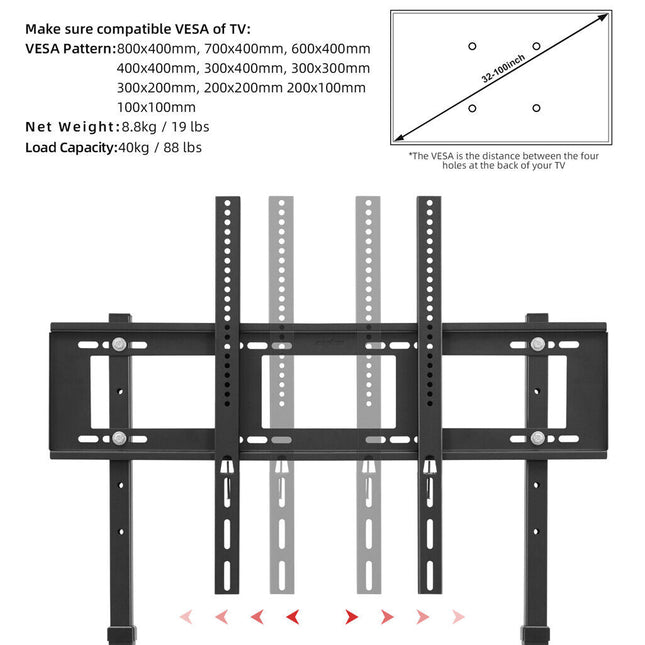 Make sure compatible VESA of TV:
VESA Pattern:800x400mm, 700x400mm, 600x400mm 400x400mm, 300x400mm, 300x300mm 300x200mm, 200x200mm 200x100mm 100x100mm
Net Weight:8.8kg / 19 lbs
Load Capacity:40kg / 88 lbs

32-100inch

*The VESA is the distance between the four holes at the back of your TV