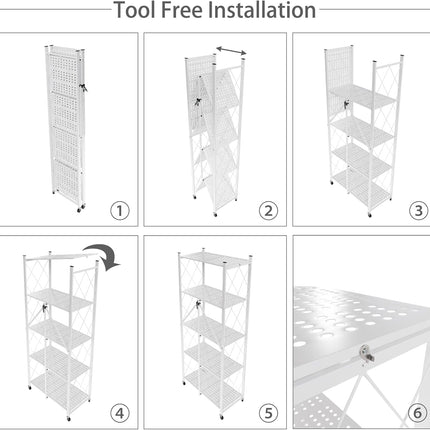 Tool Free Installation

①

②

③

④

⑤

⑥