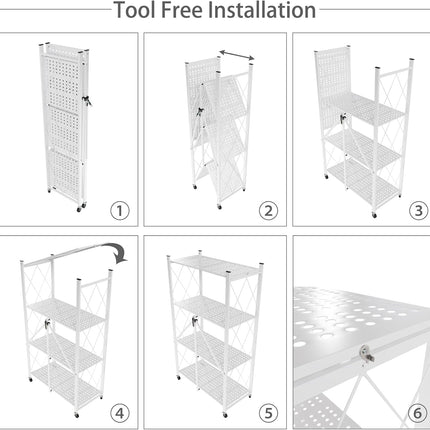 Tool Free Installation

1

2

3

4

5

6