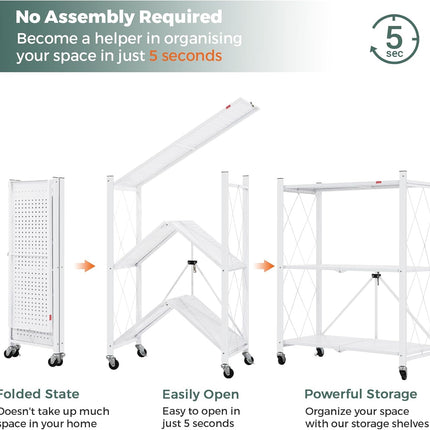 No Assembly Required

Become a helper in organising your space in just 5 seconds

5 sec

Folded State

Doesn't take up much space in your home

Easily Open

Easy to open in just 5 seconds

Powerful Storage

Organize your space with our storage shelves