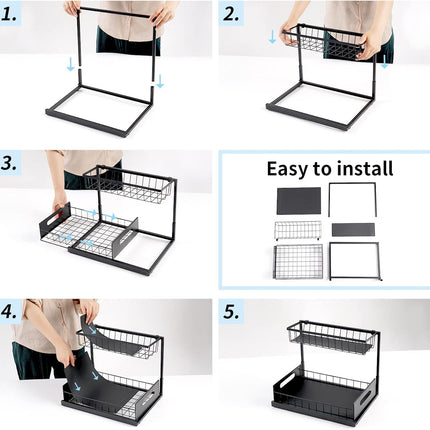 1.

2.

3.

Easy to install

4.

5.