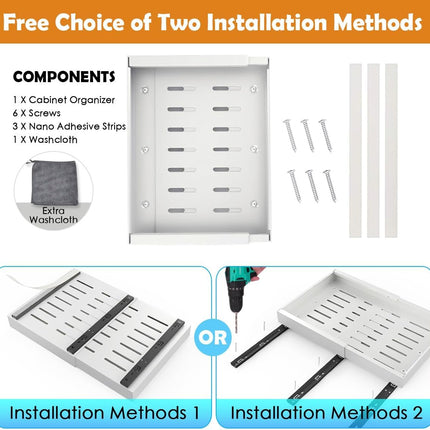 Free Choice of Two Installation Methods

COMPONENTS

1 X Cabinet Organizer
6 X Screws
3 X Nano Adhesive Strips
1 X Washcloth

Extra Washcloth

OR

Installation Methods 1

Installation Methods 2