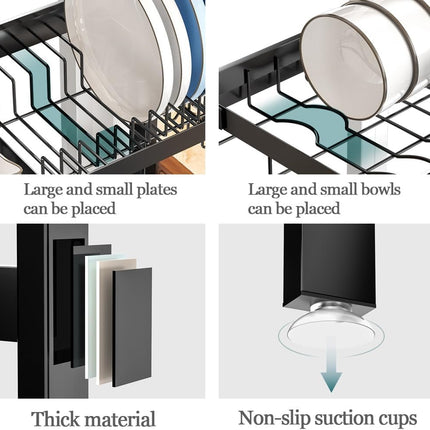 Large and small plates can be placed

Large and small bowls can be placed

Thick material

Non-slip suction cups