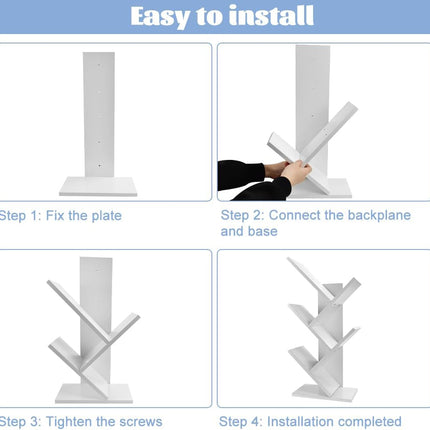 Easy to install

Step 1: Fix the plate

Step 2: Connect the backplane and base

Step 3: Tighten the screws

Step 4: Installation completed