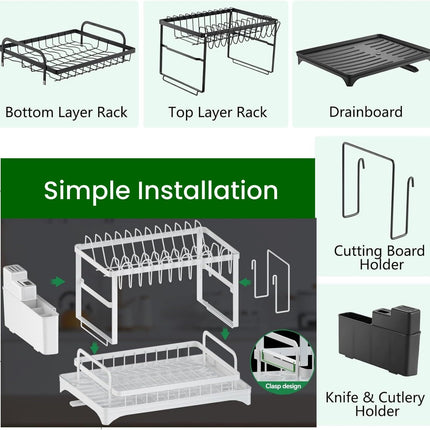 Bottom Layer Rack

Top Layer Rack

Drainboard

Simple Installation

Clasp design

Cutting Board Holder

Knife & Cutlery Holder