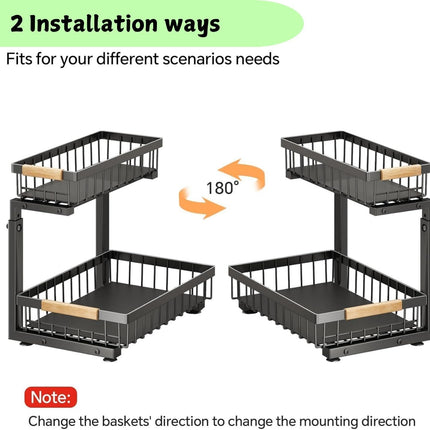 2 Installation ways

Fits for your different scenarios needs

180°

Note:

Change the baskets' direction to change the mounting direction