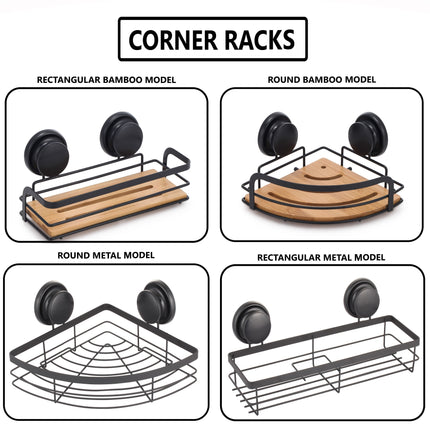 CORNER RACKS

RECTANGULAR BAMBOO MODEL

ROUND BAMBOO MODEL

ROUND METAL MODEL

RECTANGULAR METAL MODEL