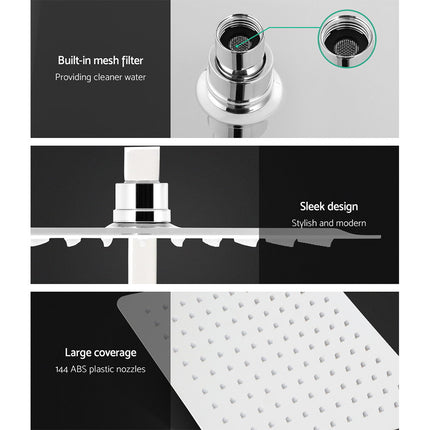 Built-in mesh filter
Providing cleaner water

Sleek design
Stylish and modern

Large coverage
144 ABS plastic nozzles